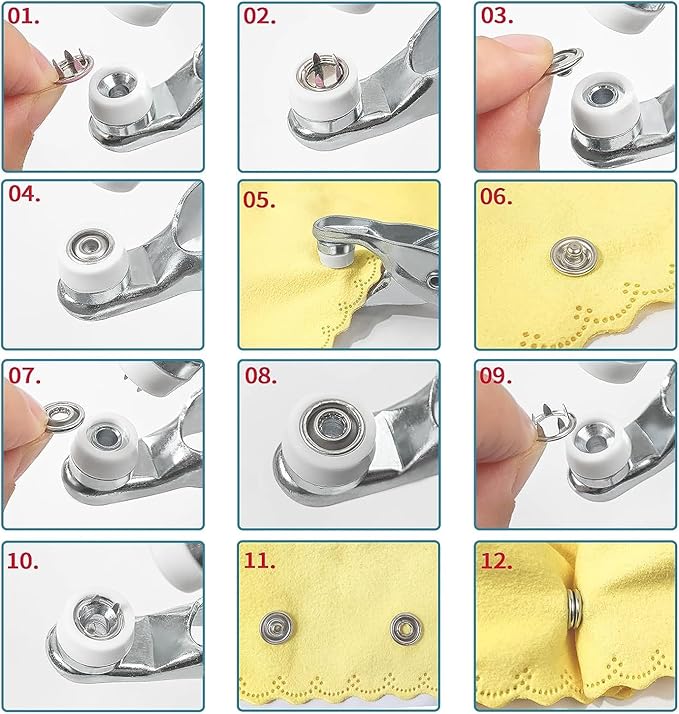 01.

02.

03.

04.

05.

06.

07.

08.

09.

10.

11.

12.